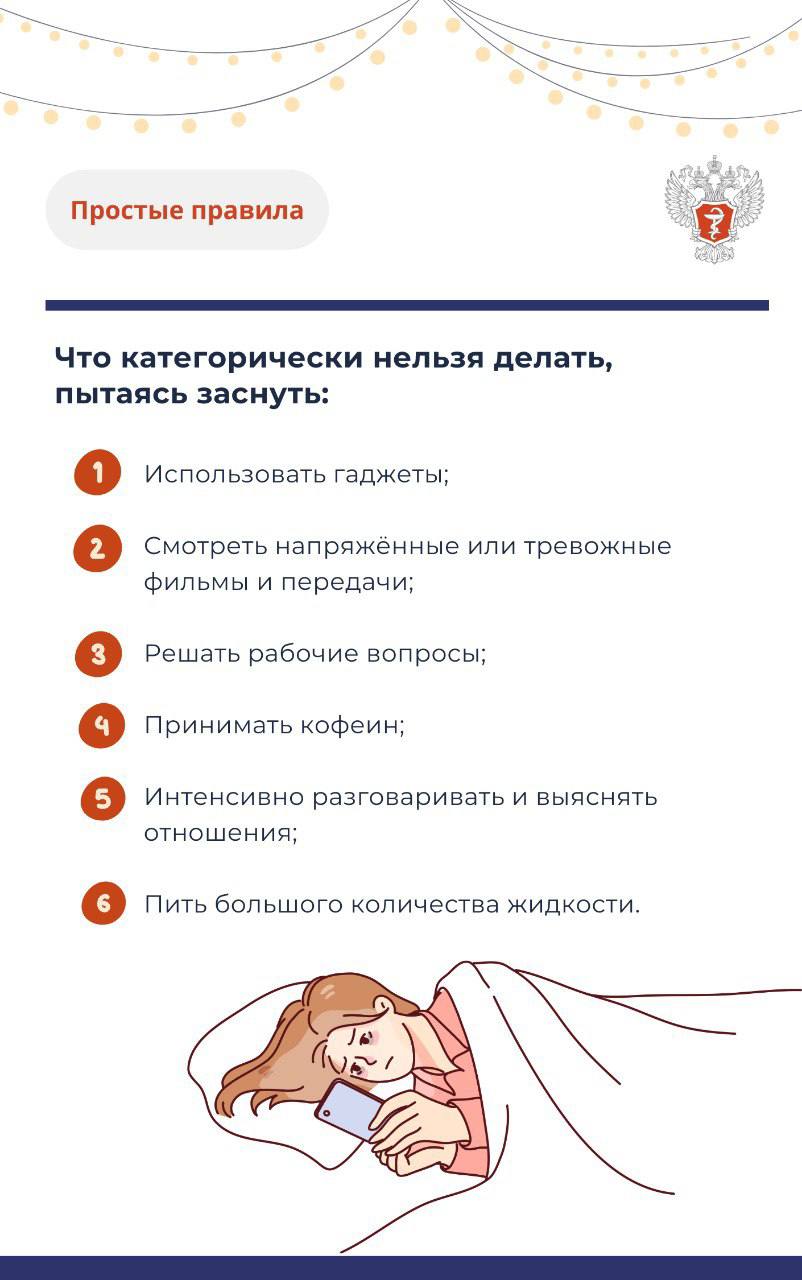 Простые правила

Что категорически нельзя делать, пытаясь заснуть:

1 Использовать гаджеты;

2 Смотреть напряжённые или тревожные фильмы и передачи;

3 Решать рабочие вопросы;

4 Принимать кофеин;

5 Интенсивно разговаривать и выяснять отношения;

6 Пить большого количества жидкости.